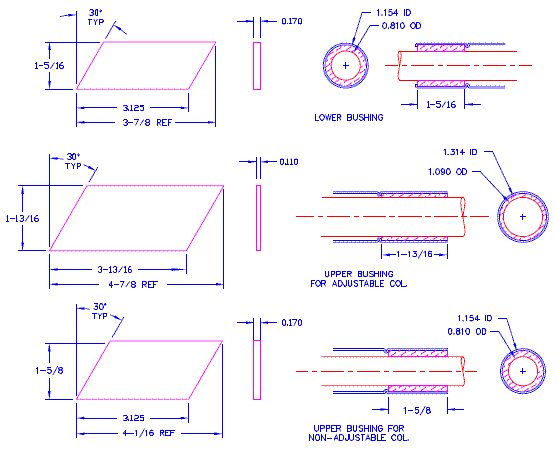 30° TYP

1-5/16

3.125

3-7/8 REF

0.170

1.154 ID

0.810 OD

1-5/16

LOWER BUSHING

30° TYP

1-13/16

3-13/16

4-7/8 REF

0.110

1.314 ID

1.090 OD

1-13/16

UPPER BUSHING FOR ADJUSTABLE COL.

30° TYP

1-5/8

3.125

4-1/16 REF

0.170

1.154 ID

0.810 OD

1-5/8

UPPER BUSHING FOR NON-ADJUSTABLE COL.