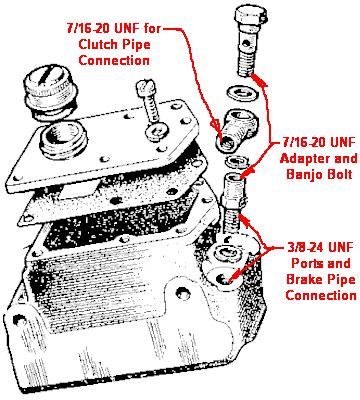 7/16-20 UNF for Clutch Pipe Connection

7/16-20 UNF Adapter and Banjo Bolt

3/8-24 UNF Ports and Brake Pipe Connection