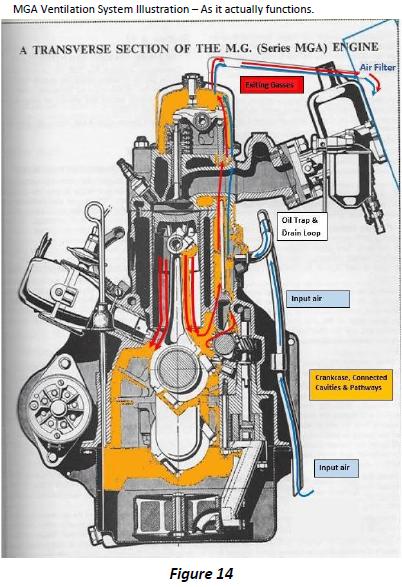 MGA Ventilation System Illustration – As it actually functions.

A TRANSVERSE SECTION OF THE M.G. (Series MGA) ENGINE

Air Filter

Exiting Gasses

Oil Trap & Drain Loop

Input air

Crankcase, Connected Cavities & Pathways

Input air

Figure 14