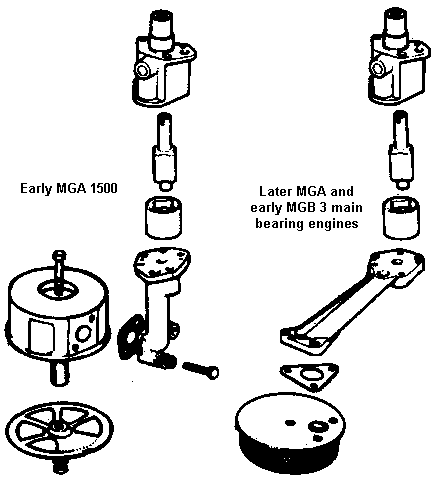 Early MGA 1500

Later MGA and early MGB 3 main bearing engines