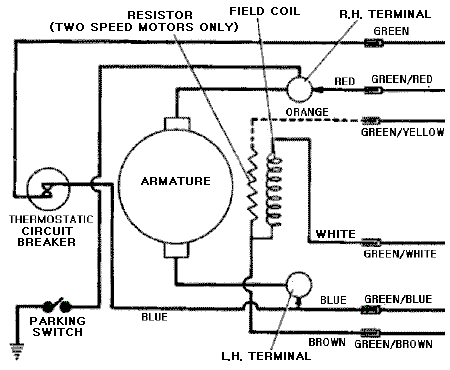 RESISTOR
(TWO SPEED MOTORS ONLY)

FIELD COIL

R.H. TERMINAL

GREEN

RED

GREEN/RED

ORANGE

GREEN/YELLOW

ARMATURE

THERMOSTATIC CIRCUIT BREAKER

WHITE

GREEN/WHITE

BLUE

GREEN/BLUE

PARKING SWITCH

BLUE

BROWN

GREEN/BROWN

L.H. TERMINAL