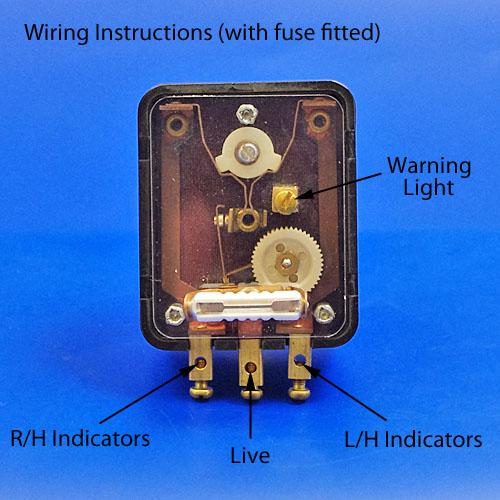 Wiring Instructions (with fuse fitted)

Warning Light

R/H Indicators

Live

L/H Indicators