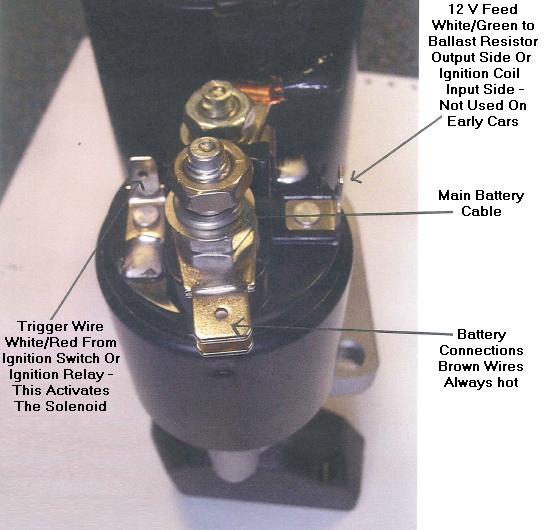 12 V Feed White/Green to Ballast Resistor Output Side Or Ignition Coil Input Side - Not Used On Early Cars

Main Battery Cable

Trigger Wire White/Red From Ignition Switch Or Ignition Relay - This Activates The Solenoid

Battery Connections Brown Wires Always hot