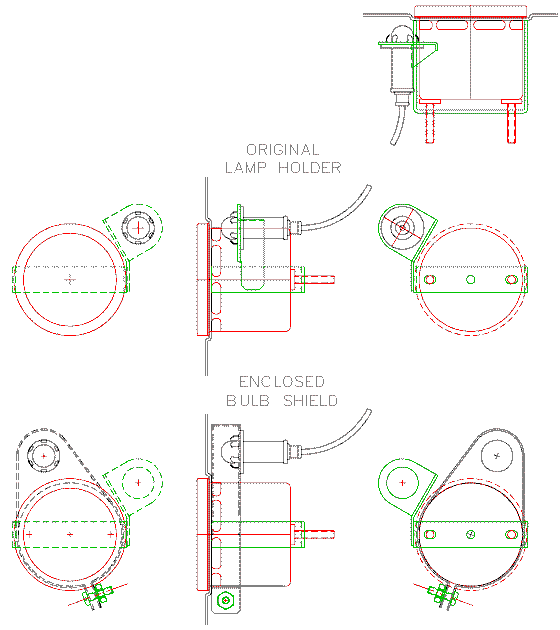 ORIGINAL
LAMP HOLDER

ENCLOSED
BULB SHIELD