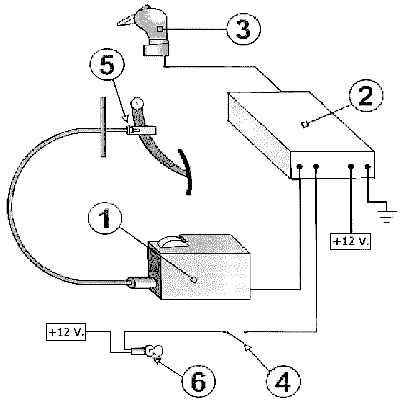 3
5
2
1
+12 V.
+12 V.
6
4