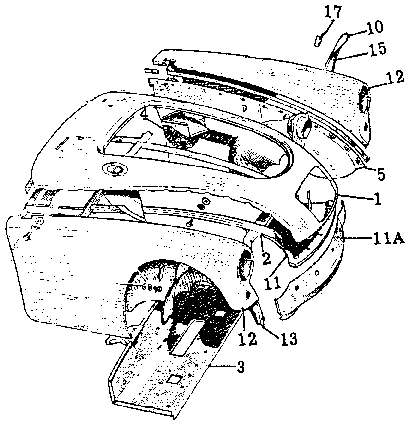 17
10
15
12
5
1
11A
2
11
12
13
3