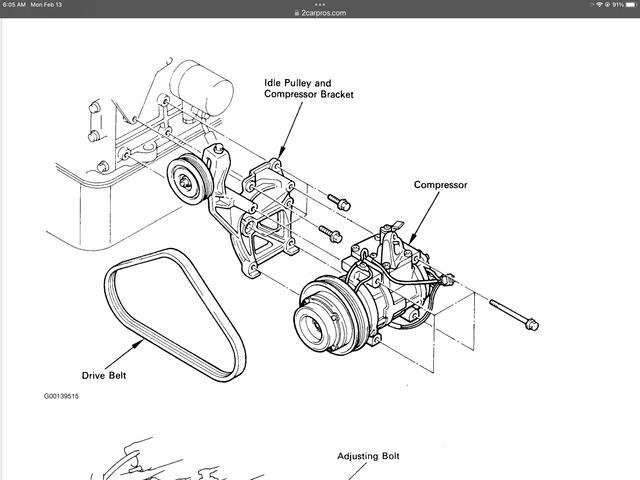 6:05 AM Mon Feb 13
2carpros.com
91%

Idle Pulley and
Compressor Bracket

Compressor

Drive Belt

G00139515

Adjusting Bolt